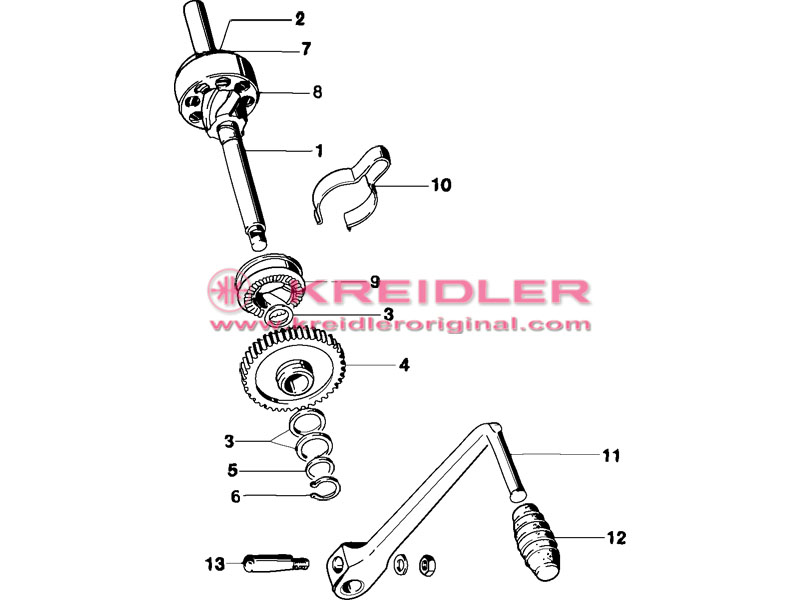 2
7
8
1
10
9
KREIDLER
3
www.kreidleroriginal.com
4
3
5
6
11
12
13